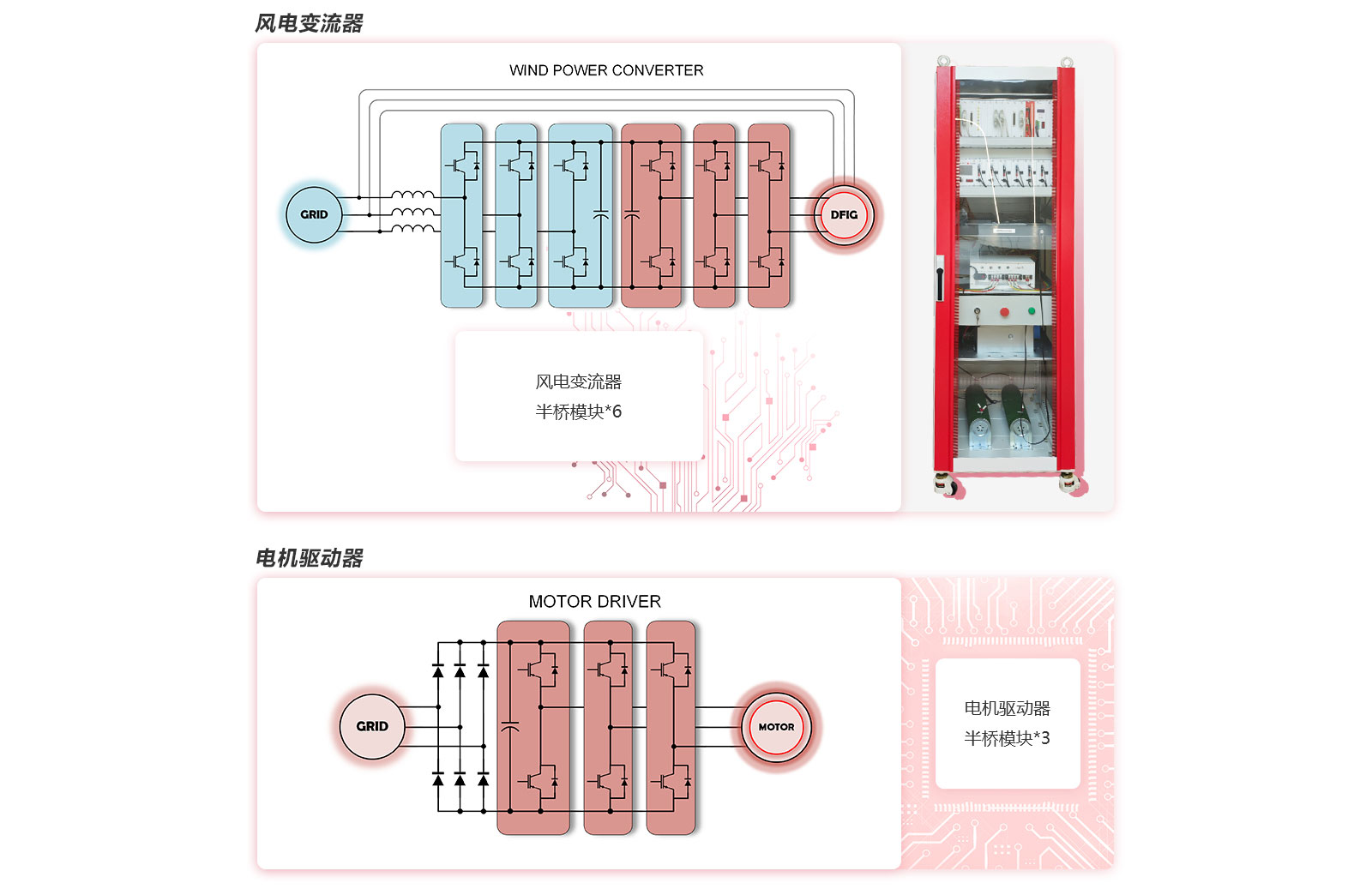 风电变流器

WIND POWER CONVERTER

GRID

DFIG

风电变流器
半桥模块*6

电机驱动器

MOTOR DRIVER

GRID

MOTOR

电机驱动器
半桥模块*3